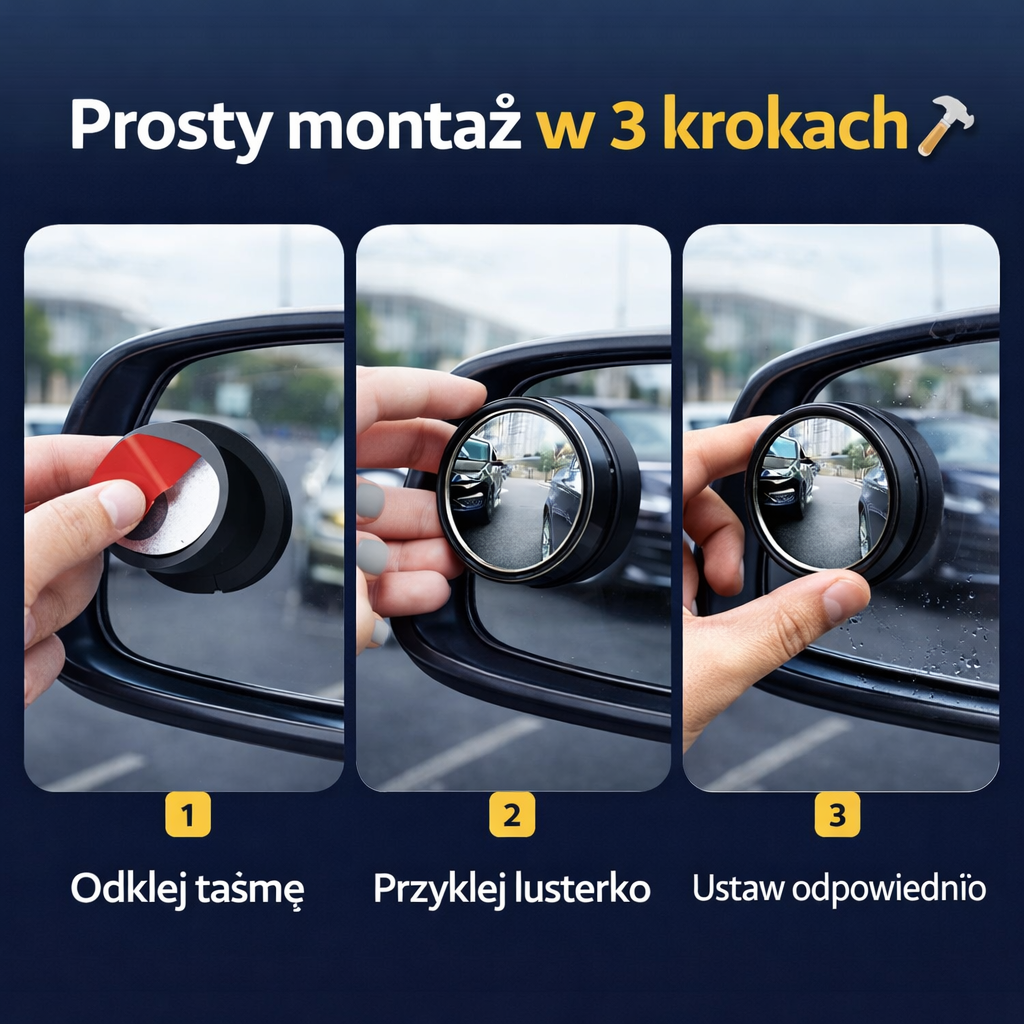 Prosty montaż w 3 krokach

1
Odklej taśmę

2
Przyklej lusterko

3
Ustaw odpowiednïo